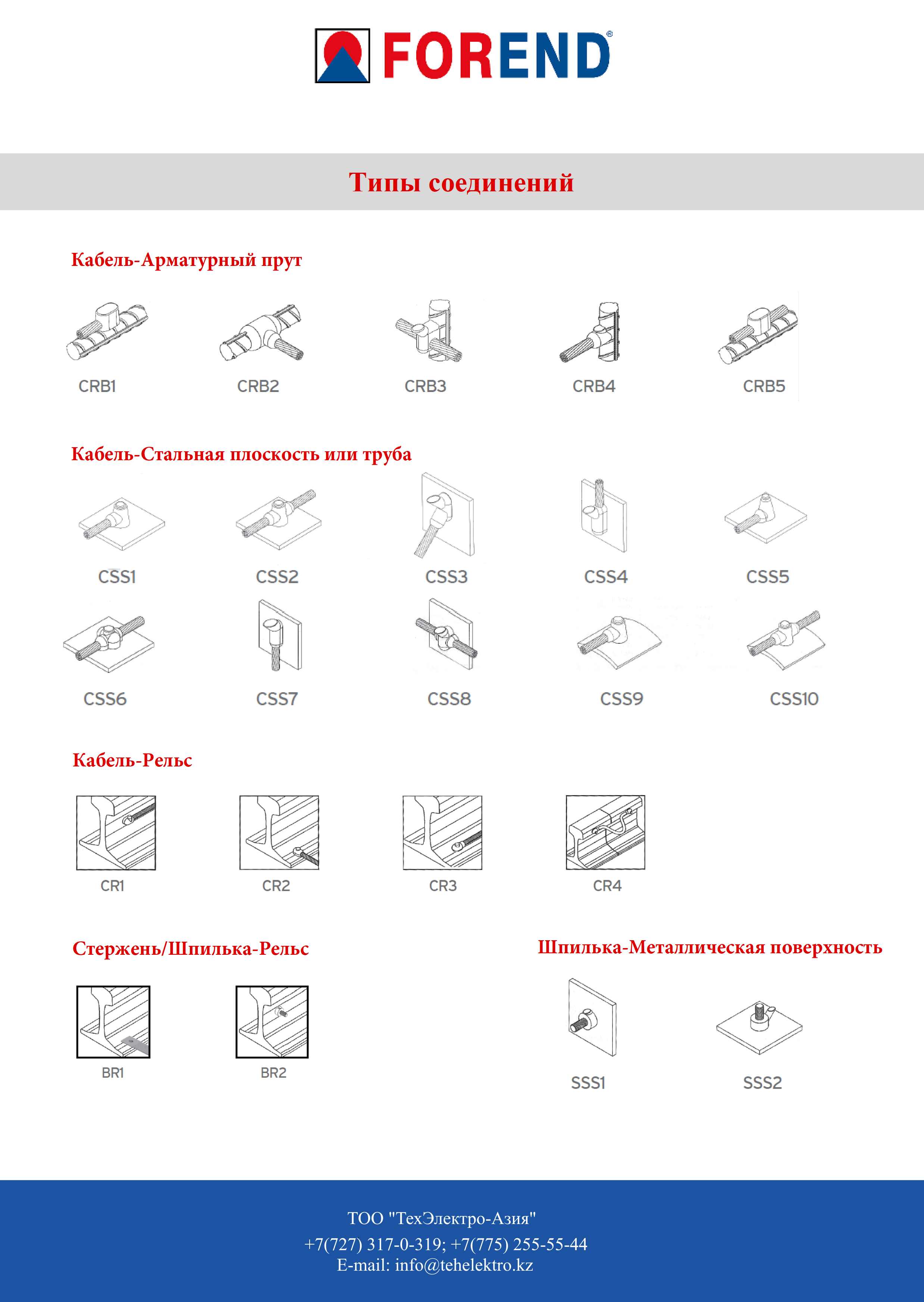 FOREND®

Типы соединений

Кабель-Арматурный прут

CRB1 CRB2 CRB3 CRB4 CRB5

Кабель-Стальная плоскость или труба

CSS1 CSS2 CSS3 CSS4 CSS5

CSS6 CSS7 CSS8 CSS9 CSS10

Кабель-Рельс

CR1 CR2 CR3 CR4

Стержень/Шпилька-Рельс

BR1 BR2

Шпилька-Металлическая поверхность

SSS1 SSS2

ТОО "ТехЭлектро-Азия"
+7(727) 317-0-319; +7(775) 255-55-44
E-mail: info@tehelektro.kz