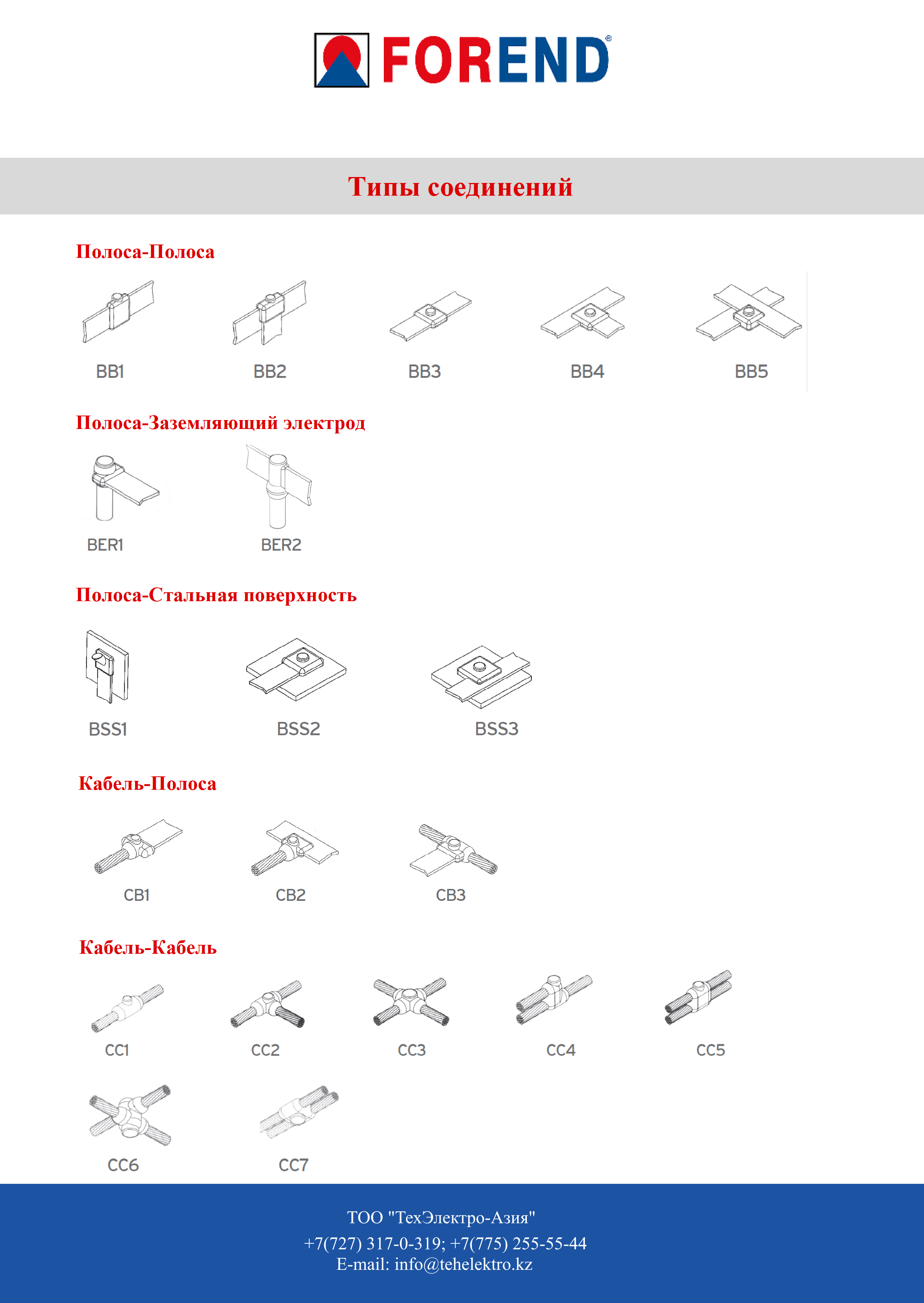 FOREND®

Типы соединений

Полоса-Полоса

BB1 BB2 BB3 BB4 BB5

Полоса-Заземляющий электрод

BER1 BER2

Полоса-Стальная поверхность

BSS1 BSS2 BSS3

Кабель-Полоса

CB1 CB2 CB3

Кабель-Кабель

CC1 CC2 CC3 CC4 CC5

CC6 CC7

ТОО "ТехЭлектро-Азия"
+7(727) 317-0-319; +7(775) 255-55-44
E-mail: info@tehelektro.kz